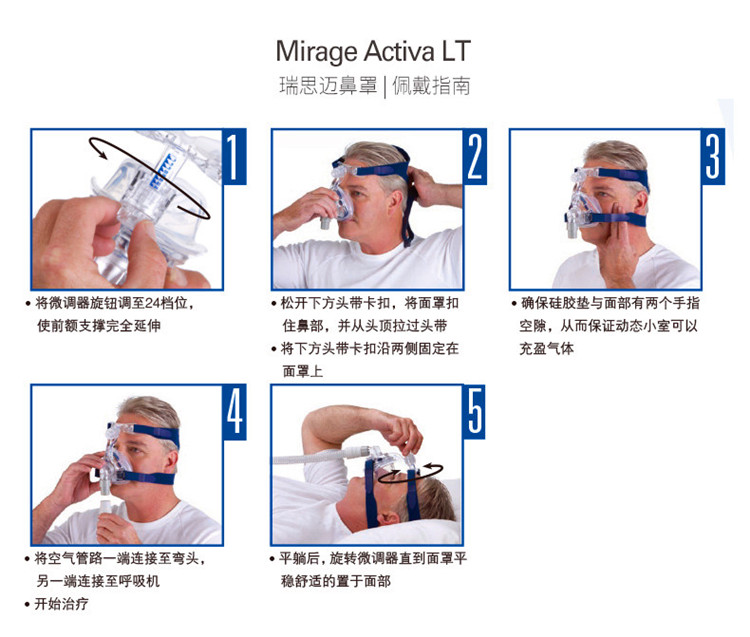 Mirage Activa LT
瑞思迈鼻罩 | 佩戴指南

1

• 将微调器旋钮调至24档位，使前额支撑完全延伸

2

• 松开下方头带卡扣，将面罩扣住鼻部，并从头顶拉过头带
• 将下方头带卡扣沿两侧固定在面罩上

3

• 确保硅胶垫与面部有两个手指空隙，从而保证动态小室可以充盈气体

4

• 将空气管路一端连接至弯头，另一端连接至呼吸机
• 开始治疗

5

• 平躺后，旋转微调器直到面罩平稳舒适的置于面部